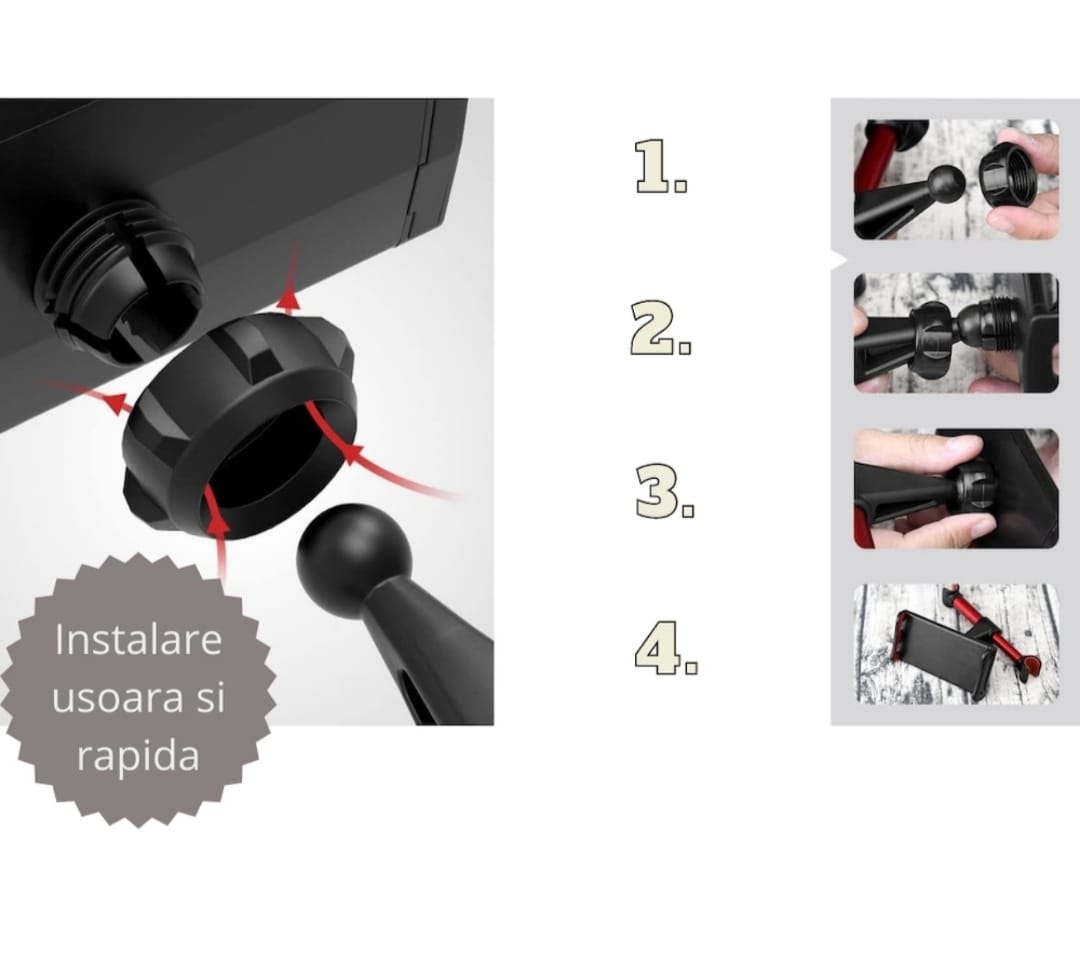 Instalare usoara si rapida

1.

2.

3.

4.